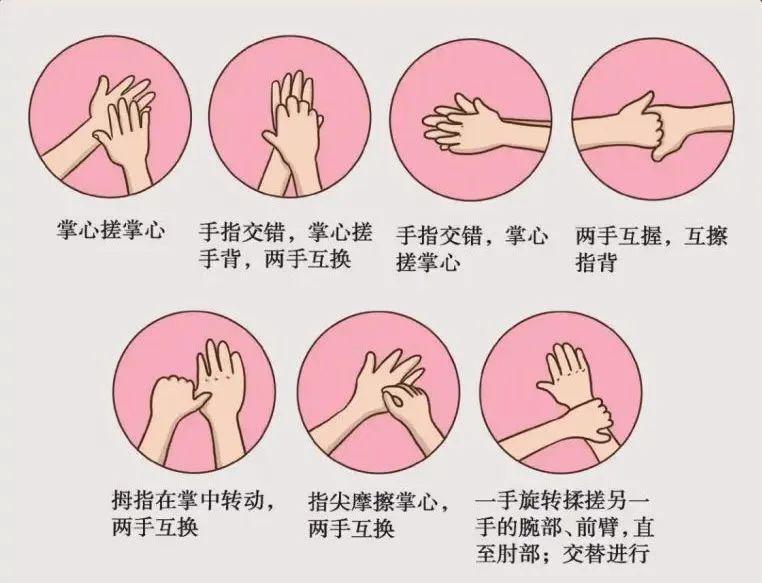 掌心搓掌心

手指交错，掌心搓手背，两手互换

手指交错，掌心搓掌心

两手互握，互擦指背

拇指在掌中转动，两手互换

指尖摩擦掌心，两手互换

一手旋转揉搓另一手的腕部、前臂，直至肘部；交替进行